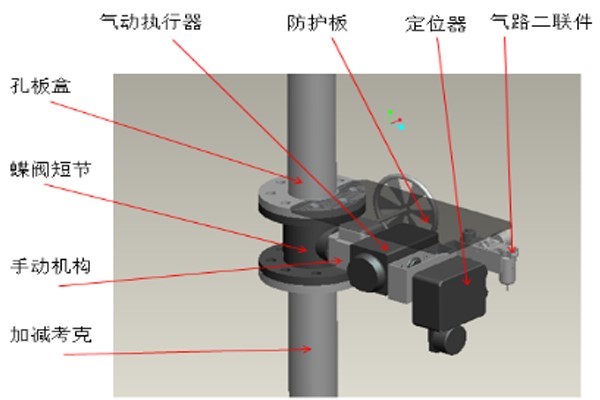 气动执行器
防护板
定位器
气路二联件
孔板盒
蝶阀短节
手动机构
加减考克